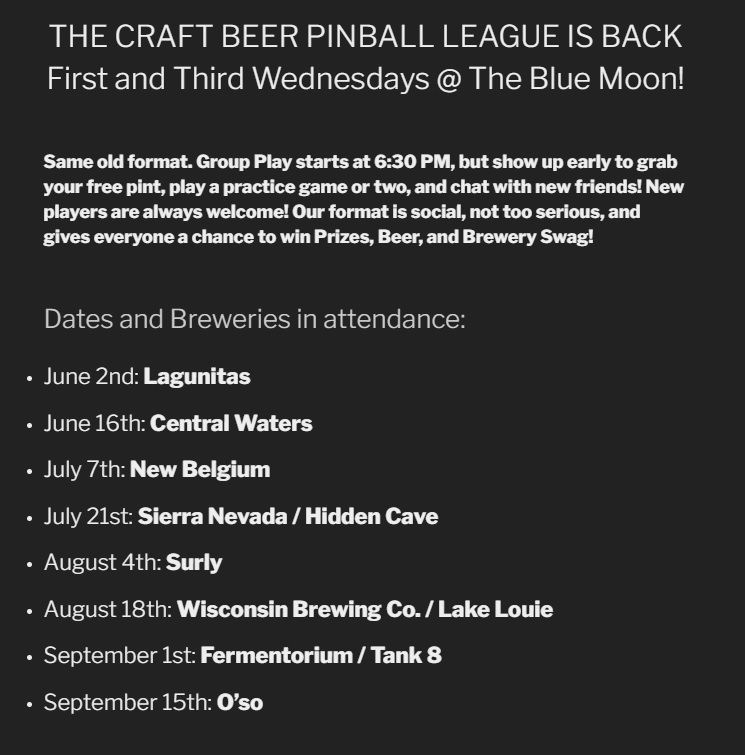 THE CRAFT BEER PINBALL LEAGUE IS BACK
First and Third Wednesdays @ The Blue Moon!

Same old format. Group Play starts at 6:30 PM, but show up early to grab your free pint, play a practice game or two, and chat with new friends! New players are always welcome! Our format is social, not too serious, and gives everyone a chance to win Prizes, Beer, and Brewery Swag!

Dates and Breweries in attendance:

• June 2nd: Lagunitas
• June 16th: Central Waters
• July 7th: New Belgium
• July 21st: Sierra Nevada / Hidden Cave
• August 4th: Surly
• August 18th: Wisconsin Brewing Co. / Lake Louie
• September 1st: Fermentorium / Tank 8
• September 15th: O'so